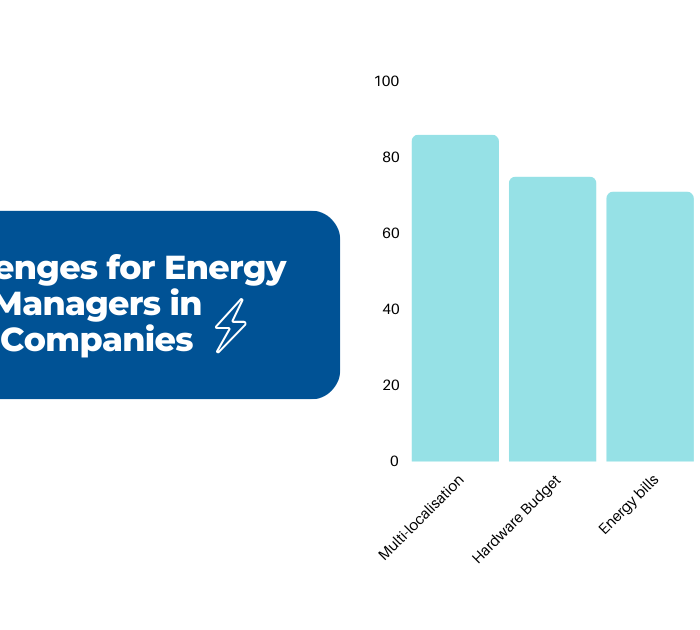 enges for Energy
Managers in
Companies

100
80
60
40
20
0

Multi-localisation
Hardware Budget
Energy bills