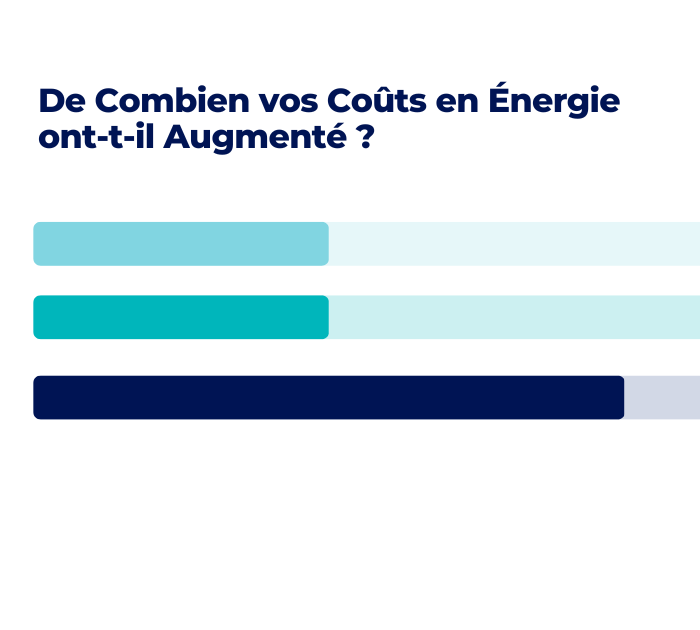 De Combien vos Coûts en Énergie ont-t-il Augmenté ?