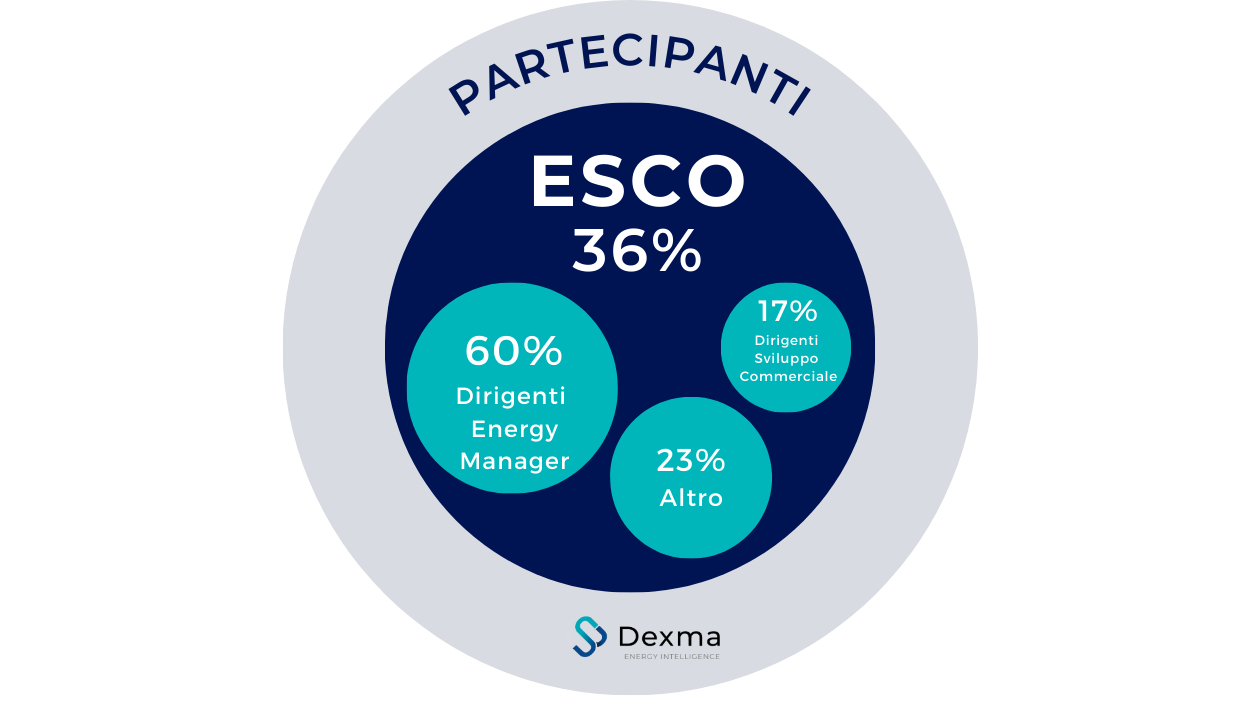 PARTECIPANTI

ESCO
36%

60%
Dirigenti Energy Manager

17%
Dirigenti Sviluppo Commerciale

23%
Altro

Dexma
ENERGY INTELLIGENCE