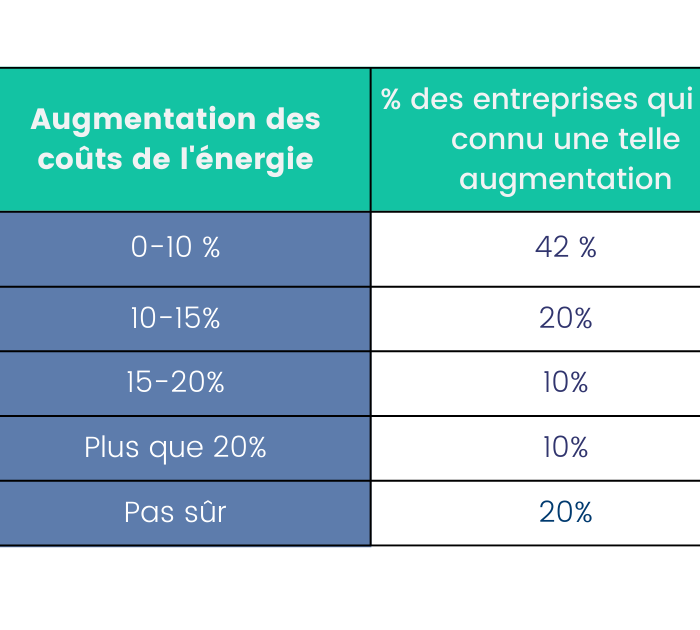 | Augmentation des coûts de l'énergie | % des entreprises qui connu une telle augmentation |
|---|---|
| 0-10 % | 42 % |
| 10-15% | 20% |
| 15-20% | 10% |
| Plus que 20% | 10% |
| Pas sûr | 20% |