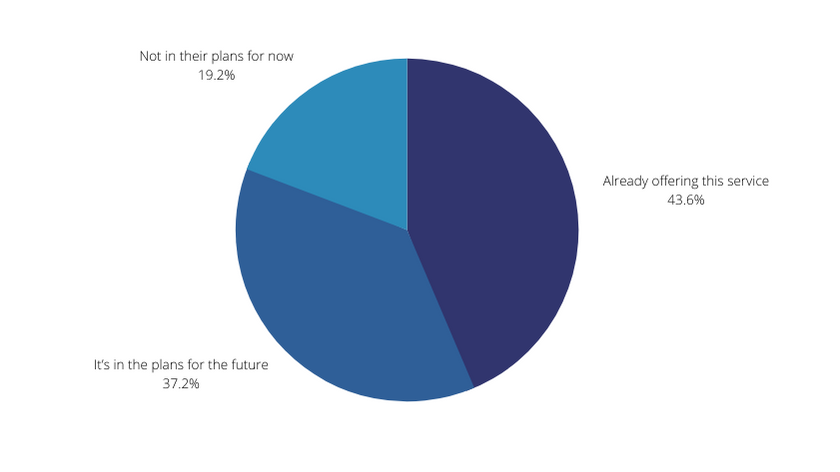 Not in their plans for now
19.2%

Already offering this service
43.6%

It's in the plans for the future
37.2%